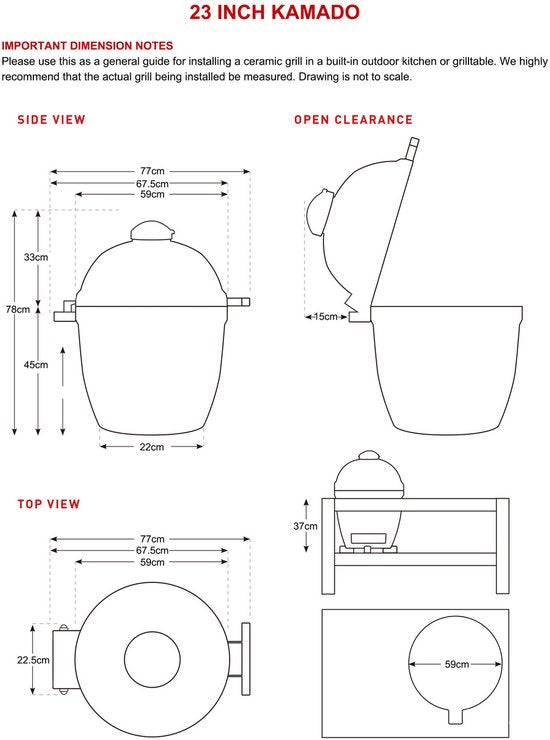 23 INCH KAMADO

IMPORTANT DIMENSION NOTES
Please use this as a general guide for installing a ceramic grill in a built-in outdoor kitchen or grilltable. We highly recommend that the actual grill being installed be measured. Drawing is not to scale.

SIDE VIEW

77cm
67.5cm
59cm
33cm
78cm
45cm
22cm

OPEN CLEARANCE

15cm

TOP VIEW

77cm
67.5cm
59cm
22.5cm

37cm

59cm