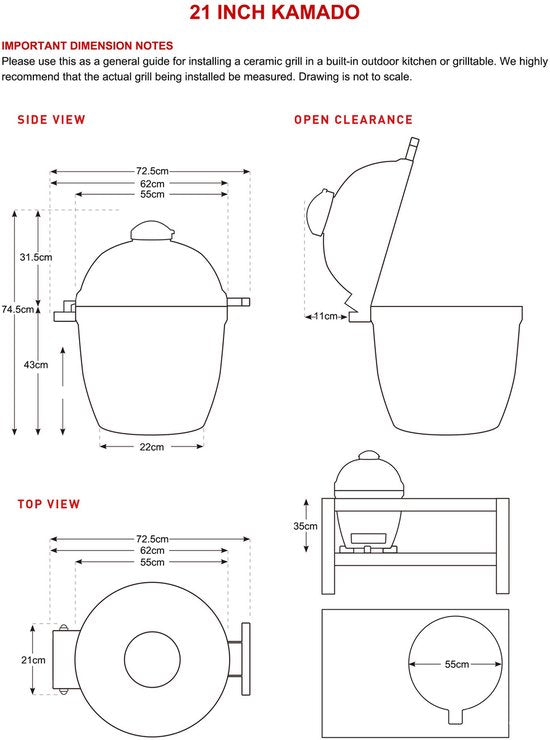 21 INCH KAMADO

IMPORTANT DIMENSION NOTES
Please use this as a general guide for installing a ceramic grill in a built-in outdoor kitchen or grilltable. We highly recommend that the actual grill being installed be measured. Drawing is not to scale.

SIDE VIEW

72.5cm
62cm
55cm
31.5cm
74.5cm
43cm
22cm

OPEN CLEARANCE

11cm

TOP VIEW

72.5cm
62cm
55cm
21cm

35cm

55cm